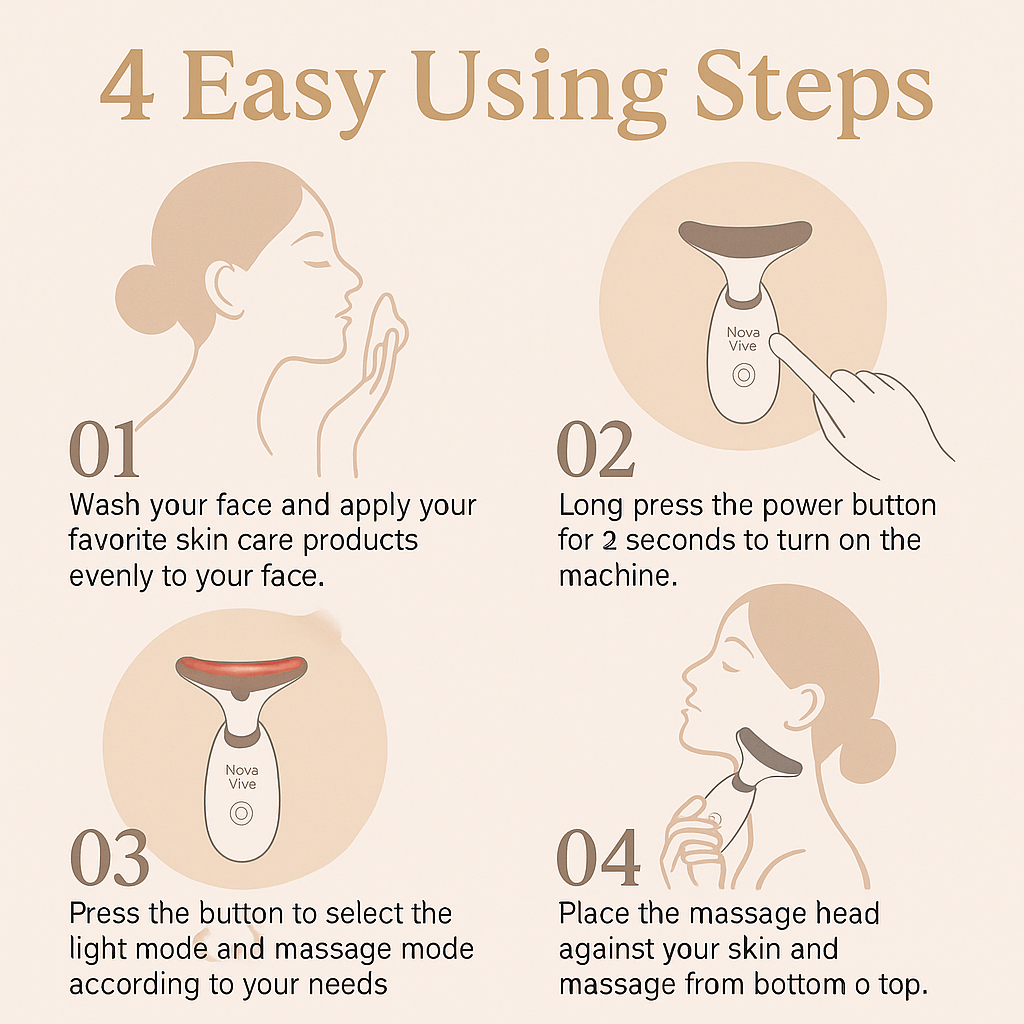 4 Easy Using Steps

01
Wash your face and apply your favorite skin care products evenly to your face.

Nova Vive

02
Long press the power button for 2 seconds to turn on the machine.

Nova Vive

03
Press the button to select the light mode and massage mode according to your needs

04
Place the massage head against your skin and massage from bottom o top.